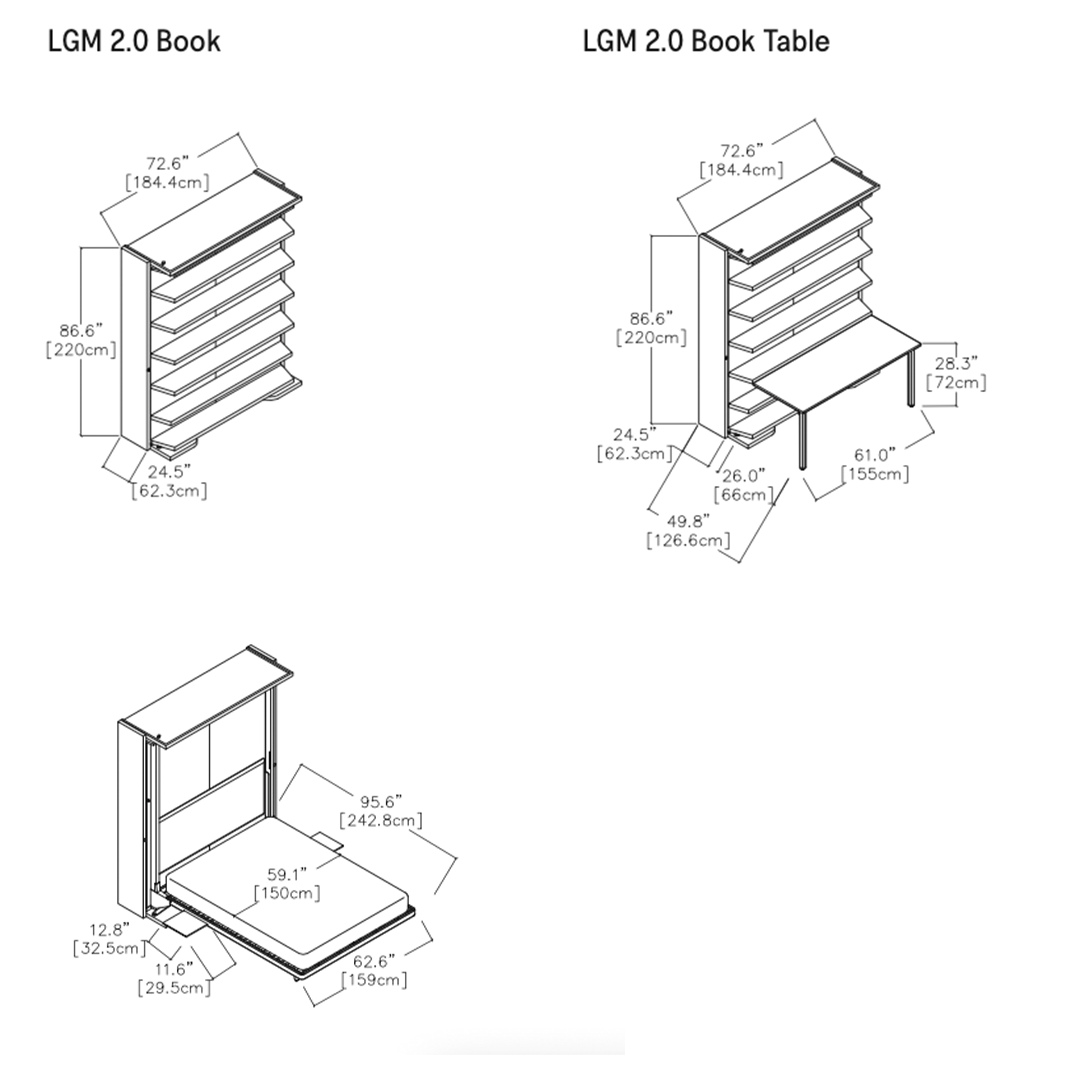 LGM 2.0 Book

72.6"
[184.4cm]

86.6"
[220cm]

24.5"
[62.3cm]

LGM 2.0 Book Table

72.6"
[184.4cm]

86.6"
[220cm]

28.3"
[72cm]

24.5"
[62.3cm]

26.0"
[66cm]

61.0"
[155cm]

49.8"
[126.6cm]

95.6"
[242.8cm]

59.1"
[150cm]

12.8"
[32.5cm]

11.6"
[29.5cm]

62.6"
[159cm]