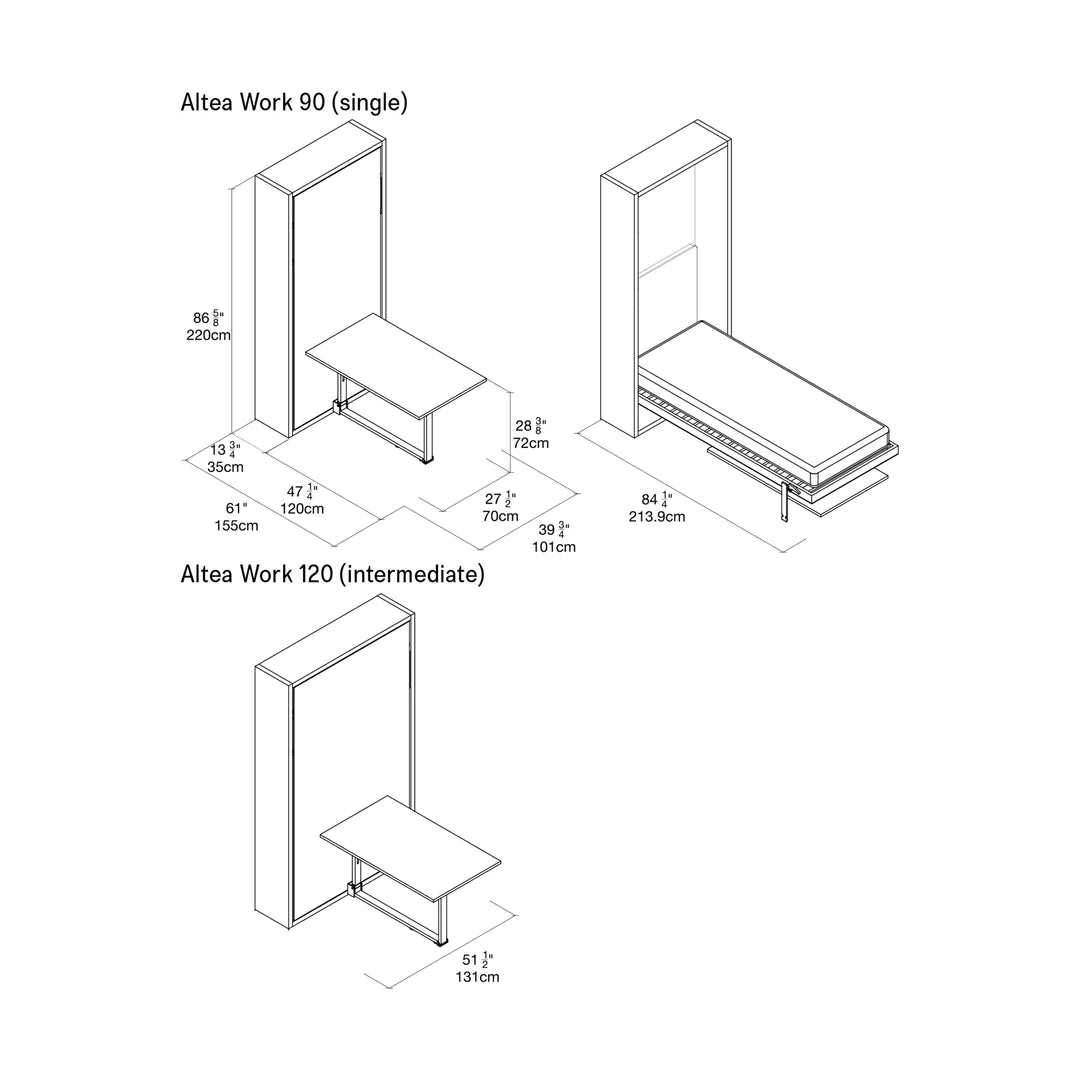 Altea Work 90 (single)

$86\frac{5}{8}$"
220cm

$28\frac{3}{8}$"
72cm

$13\frac{3}{4}$"
35cm

$47\frac{1}{4}$"
120cm

61"
155cm

$27\frac{1}{2}$"
70cm

$39\frac{3}{4}$"
101cm

$84\frac{1}{4}$"
213.9cm

Altea Work 120 (intermediate)

$51\frac{1}{2}$"
131cm